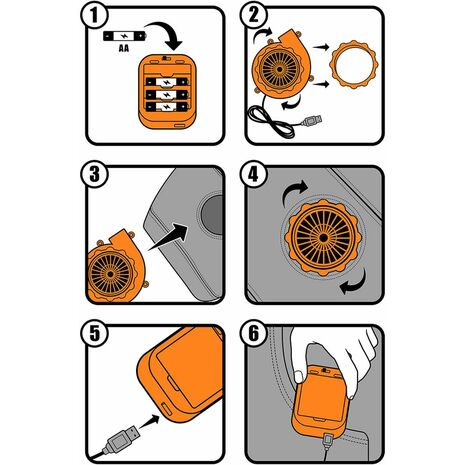 1
AA
2
3
4
5
6